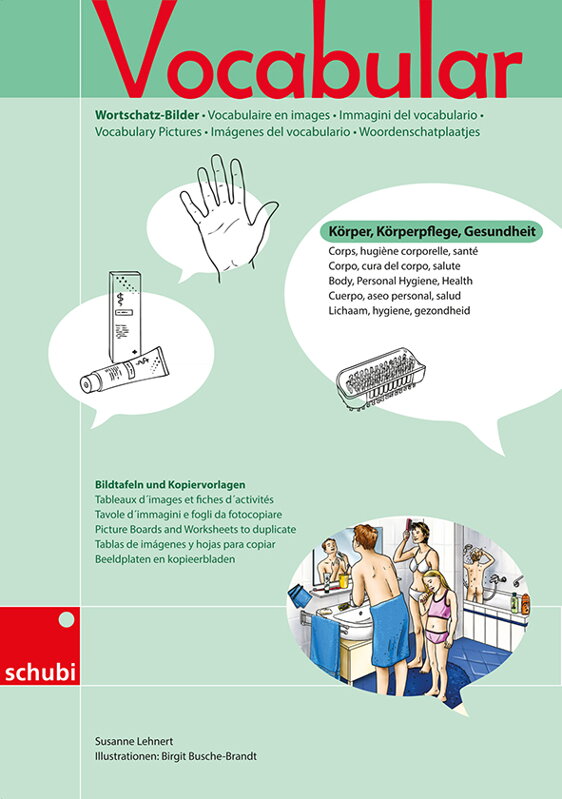 Vocabular

Wortschatz-Bilder • Vocabulaire en images • Immagini del vocabulario • Vocabulary Pictures • Imágenes del vocabulario • Woordenschatplaatjes

Körper, Körperpflege, Gesundheit
Corps, hugiène corporelle, santé
Corpo, cura del corpo, salute
Body, Personal Hygiene, Health
Cuerpo, aseo personal, salud
Lichaam, hygiene, gezondheid

Bildtafeln und Kopiervorlagen
Tableaux d´images et fiches d´activités
Tavole d´immagini e fogli da fotocopiare
Picture Boards and Worksheets to duplicate
Tablas de imágenes y hojas para copiar
Beeldplaten en kopieerbladen

schubi

Susanne Lehnert
Illustrationen: Birgit Busche-Brandt